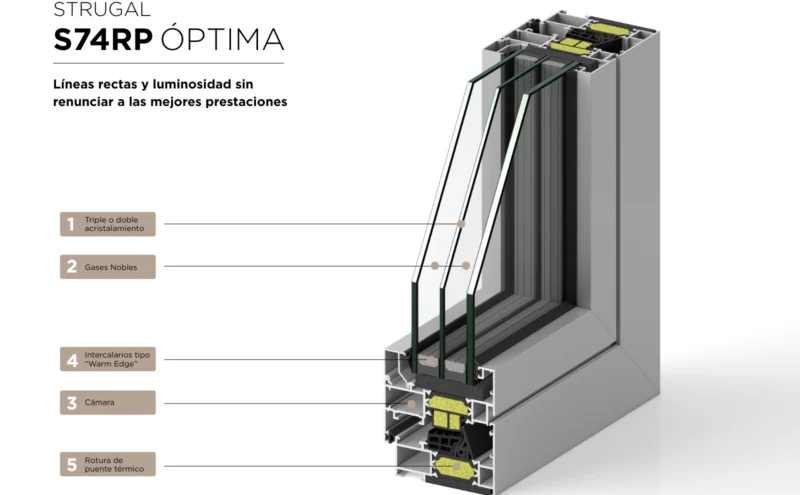 STRUGAL
S74RP ÓPTIMA

Líneas rectas y luminosidad sin renunciar a las mejores prestaciones

1 Triple o doble acristalamiento

2 Gases Nobles

4 Intercalarios tipo "Warm Edge"

3 Cámara

5 Rotura de puente térmico